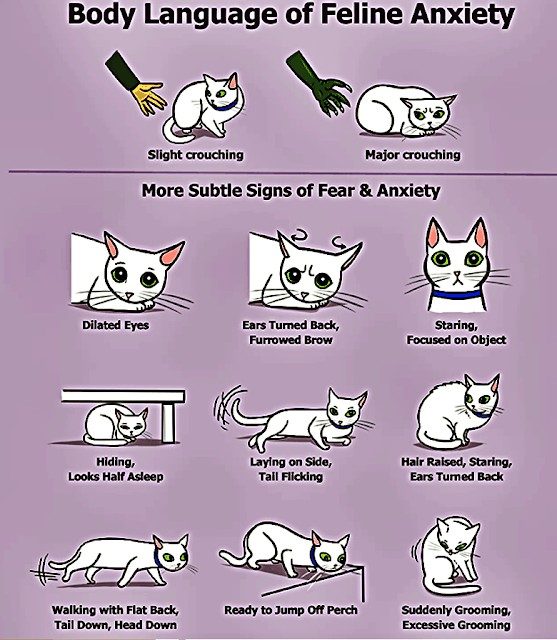 Body Language of Feline Anxiety

Slight crouching

Major crouching

More Subtle Signs of Fear & Anxiety

Dilated Eyes

Ears Turned Back, Furrowed Brow

Staring, Focused on Object

Hiding, Looks Half Asleep

Laying on Side, Tail Flicking

Hair Raised, Staring, Ears Turned Back

Walking with Flat Back, Tail Down, Head Down

Ready to Jump Off Perch

Suddenly Grooming, Excessive Grooming